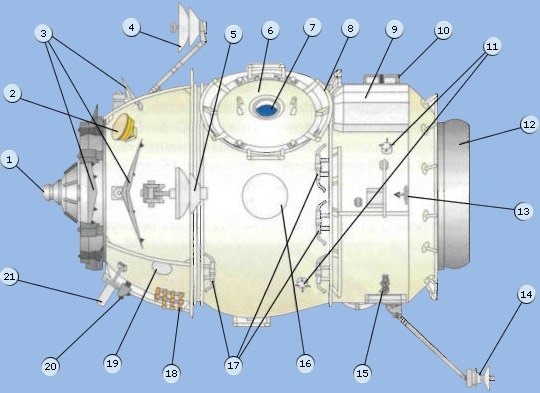 3
4
5
6
7
8
9
10
11
2
12
1
13
21
14
20
19
18
17
16
15